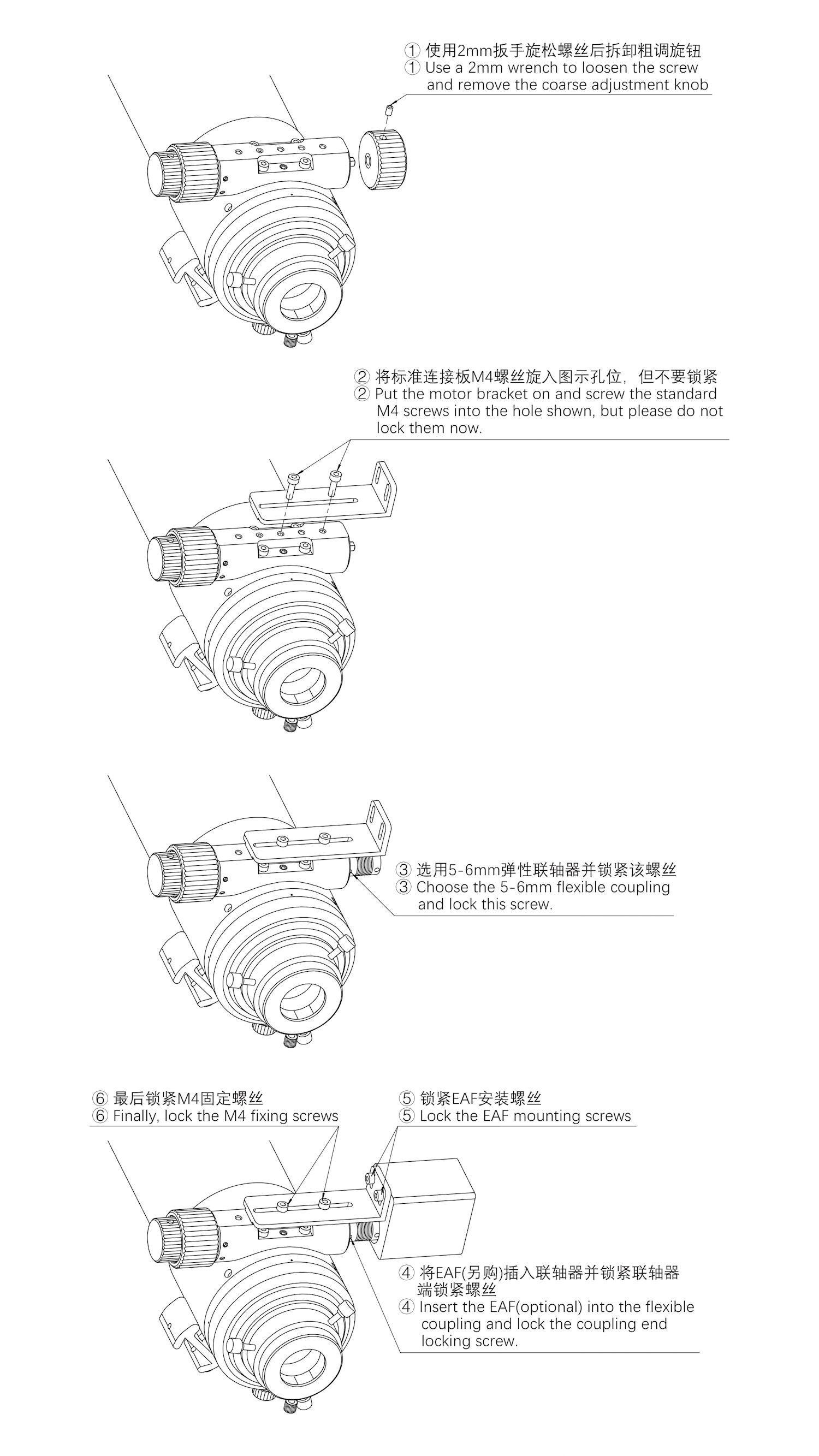 ① 使用2mm扳手旋松螺丝后拆卸粗调旋钮
① Use a 2mm wrench to loosen the screw and remove the coarse adjustment knob

② 将标准连接板M4螺丝旋入图示孔位，但不要锁紧
② Put the motor bracket on and screw the standard M4 screws into the hole shown, but please do not lock them now.

③ 选用5-6mm弹性联轴器并锁紧该螺丝
③ Choose the 5-6mm flexible coupling and lock this screw.

⑥ 最后锁紧M4固定螺丝
⑥ Finally, lock the M4 fixing screws

⑤ 锁紧EAF安装螺丝
⑤ Lock the EAF mounting screws

④ 将EAF(另购)插入联轴器并锁紧联轴器端锁紧螺丝
④ Insert the EAF(optional) into the flexible coupling and lock the coupling end locking screw.