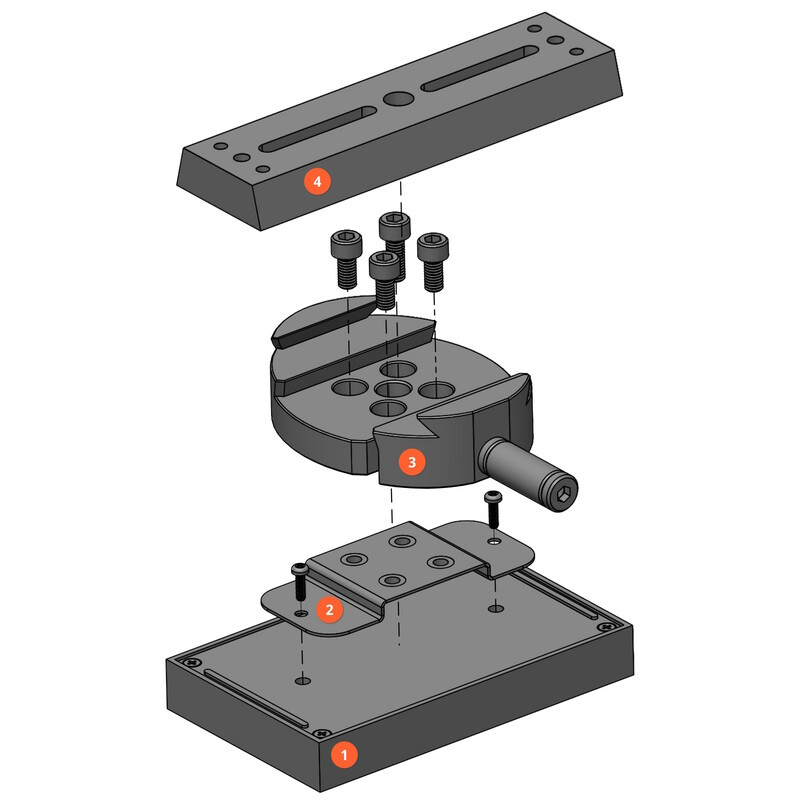 4

3

2

1