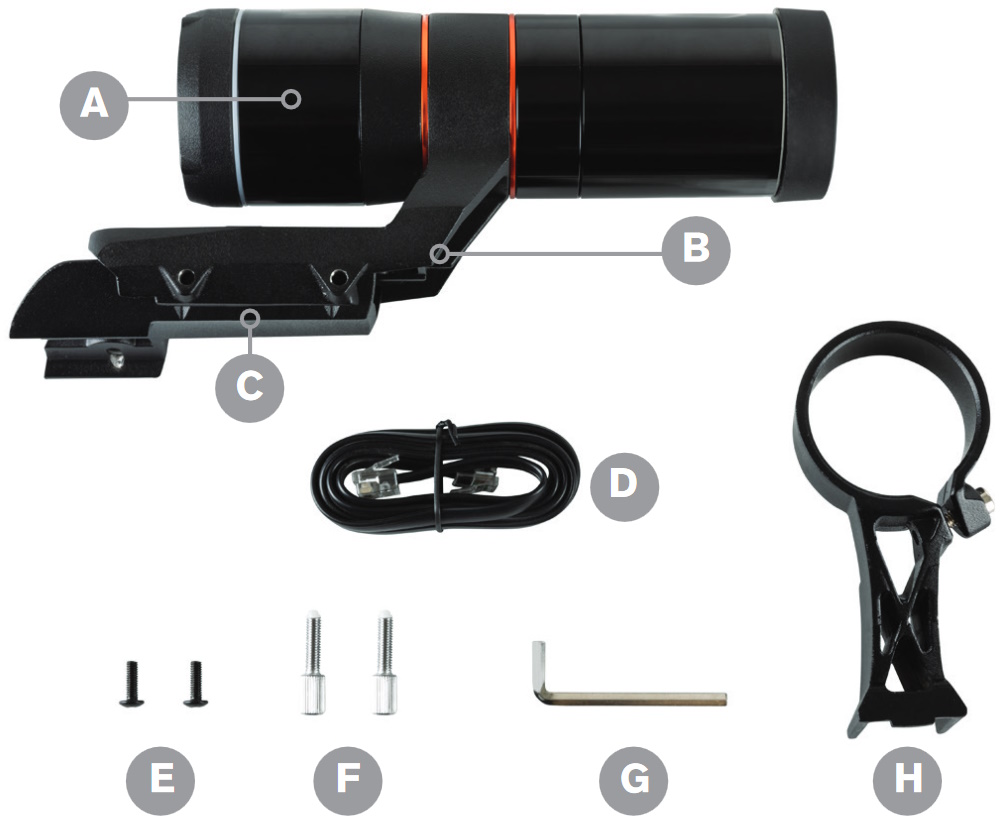 A
B
C
D
E
F
G
H