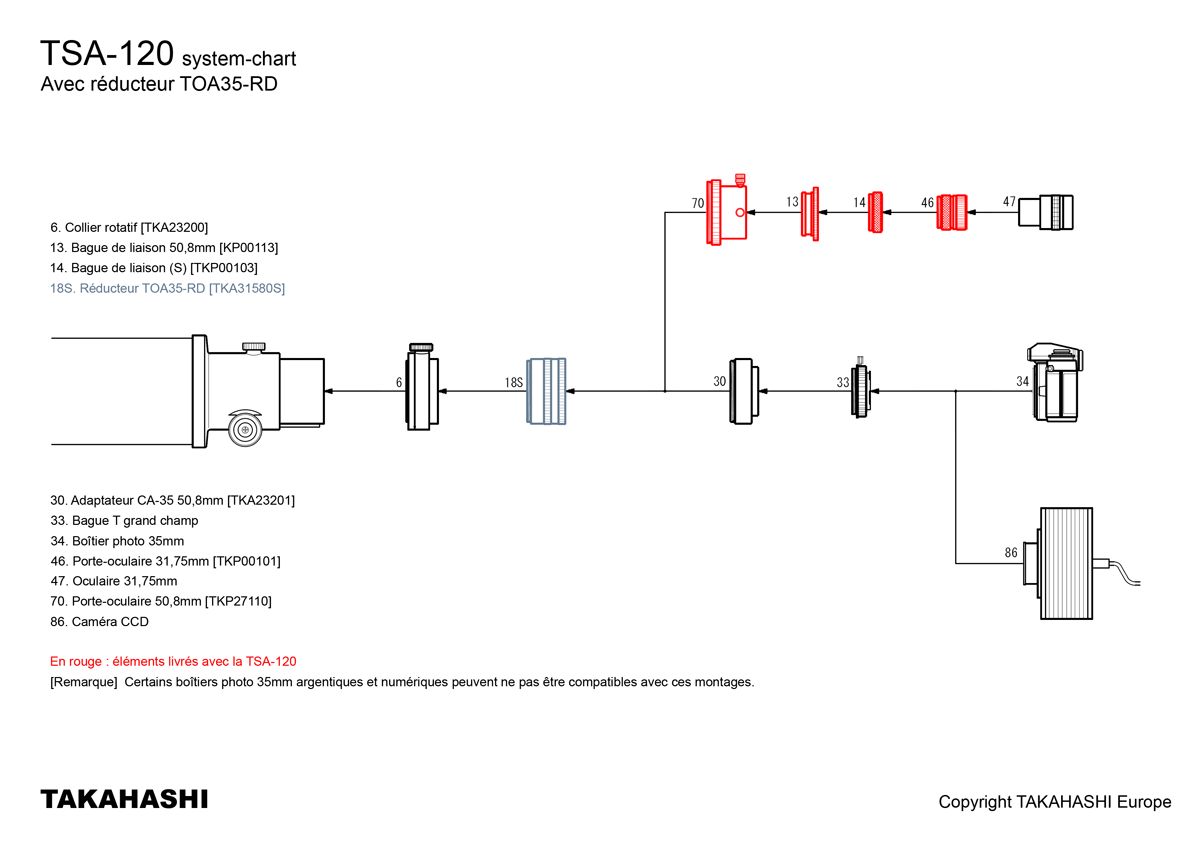 TSA-120 system-chart
Avec réducteur TOA35-RD

6. Collier rotatif [TKA23200]
13. Bague de liaison 50,8mm [KP00113]
14. Bague de liaison (S) [TKP00103]
18S. Réducteur TOA35-RD [TKA31580S]

70
13
14
46
47
6
18S
30
33
34
86

30. Adaptateur CA-35 50,8mm [TKA23201]
33. Bague T grand champ
34. Boîtier photo 35mm
46. Porte-oculaire 31,75mm [TKP00101]
47. Oculaire 31,75mm
70. Porte-oculaire 50,8mm [TKP27110]
86. Caméra CCD

En rouge : éléments livrés avec la TSA-120
[Remarque] Certains boîtiers photo 35mm argentiques et numériques peuvent ne pas être compatibles avec ces montages.

TAKAHASHI
Copyright TAKAHASHI Europe