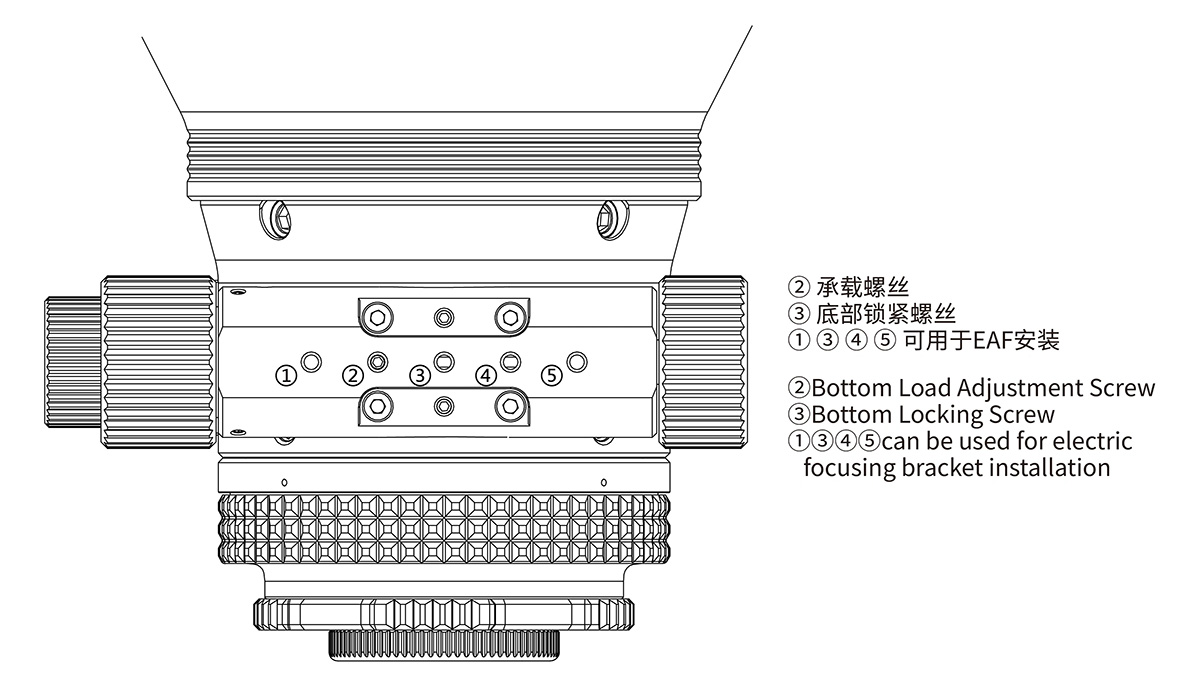 ① ② ③ ④ ⑤

② 承载螺丝
③ 底部锁紧螺丝
① ③ ④ ⑤ 可用于EAF安装

②Bottom Load Adjustment Screw
③Bottom Locking Screw
①③④⑤can be used for electric focusing bracket installation