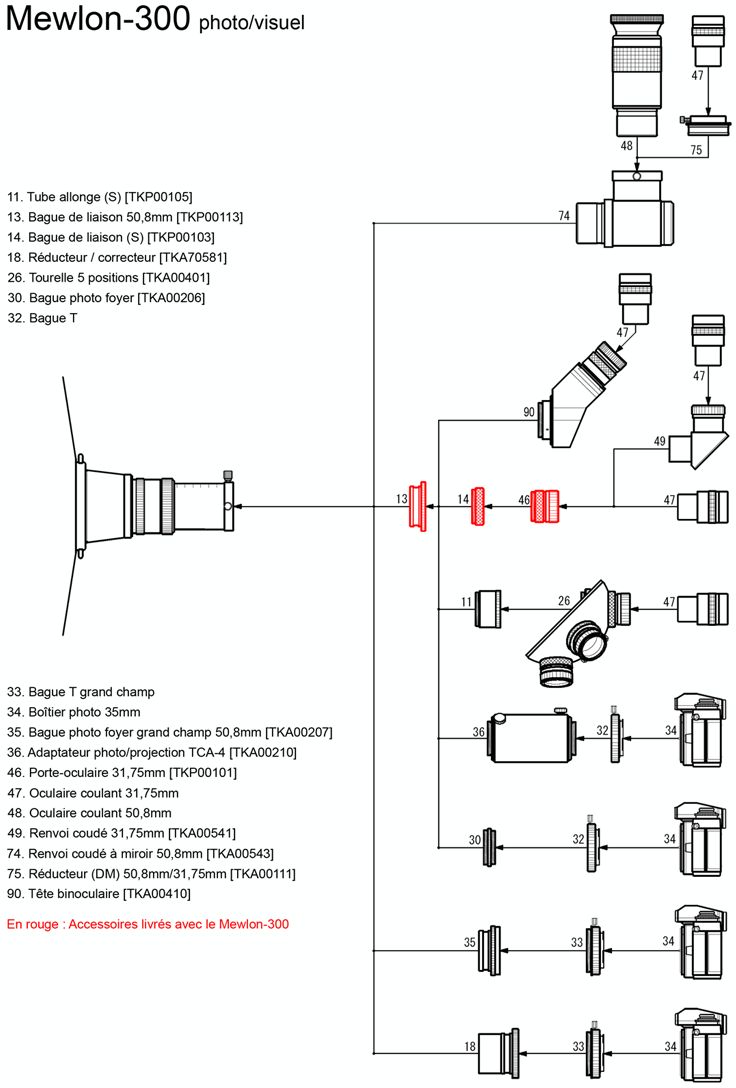 Mewlon-300 photo/visuel

11. Tube allonge (S) [TKP00105]
13. Bague de liaison 50,8mm [TKP00113]
14. Bague de liaison (S) [TKP00103]
18. Réducteur / correcteur [TKA70581]
26. Tourelle 5 positions [TKA00401]
30. Bague photo foyer [TKA00206]
32. Bague T

33. Bague T grand champ
34. Boîtier photo 35mm
35. Bague photo foyer grand champ 50,8mm [TKA00207]
36. Adaptateur photo/projection TCA-4 [TKA00210]
46. Porte-oculaire 31,75mm [TKP00101]
47. Oculaire coulant 31,75mm
48. Oculaire coulant 50,8mm
49. Renvoi coudé 31,75mm [TKA00541]
74. Renvoi coudé à miroir 50,8mm [TKA00543]
75. Réducteur (DM) 50,8mm/31,75mm [TKA00111]
90. Tête binoculaire [TKA00410]

En rouge : Accessoires livrés avec le Mewlon-300

47
48
75
74
47
47
90
49
13
14
46
47
11
26
47
36
32
34
30
32
34
35
33
34
18
33
34